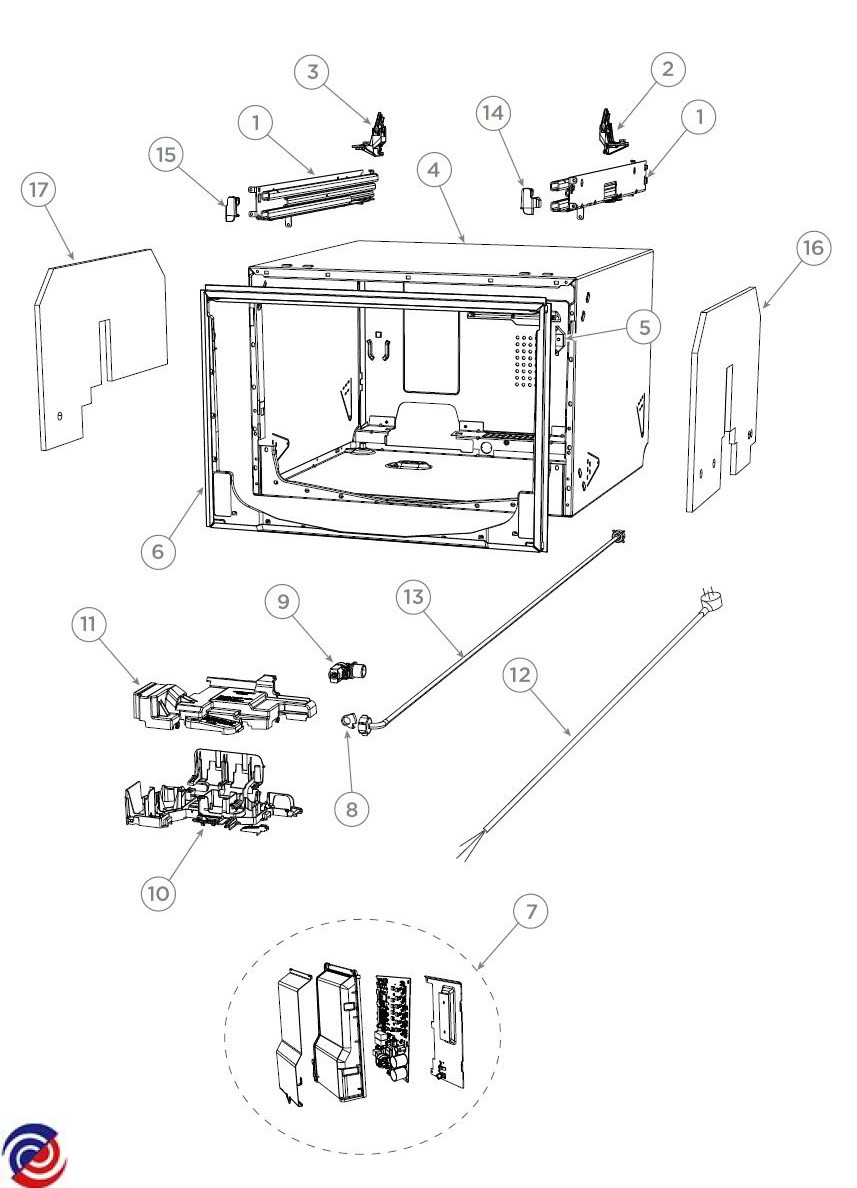 3
2
1
14
1
15
4
17
16
5
6
9
13
11
12
8
10
7